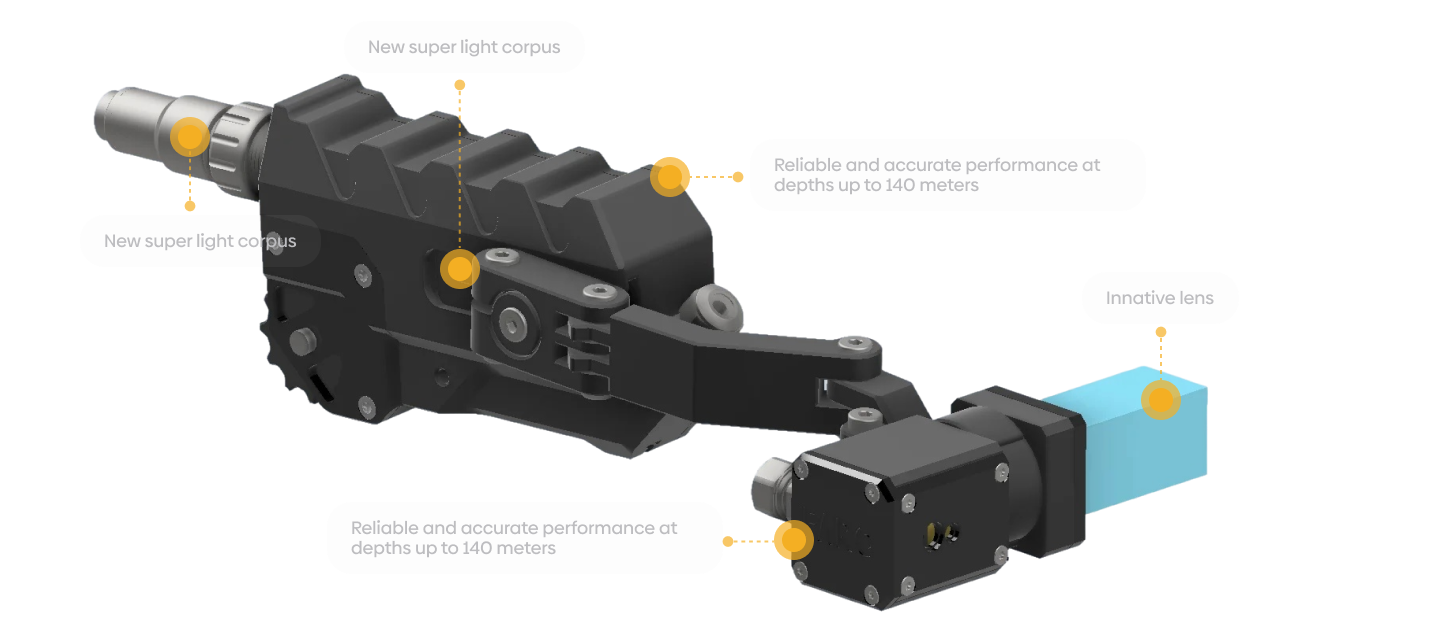 New super light corpus

Reliable and accurate performance at depths up to 140 meters

New super light corpus

Innative lens

Reliable and accurate performance at depths up to 140 meters